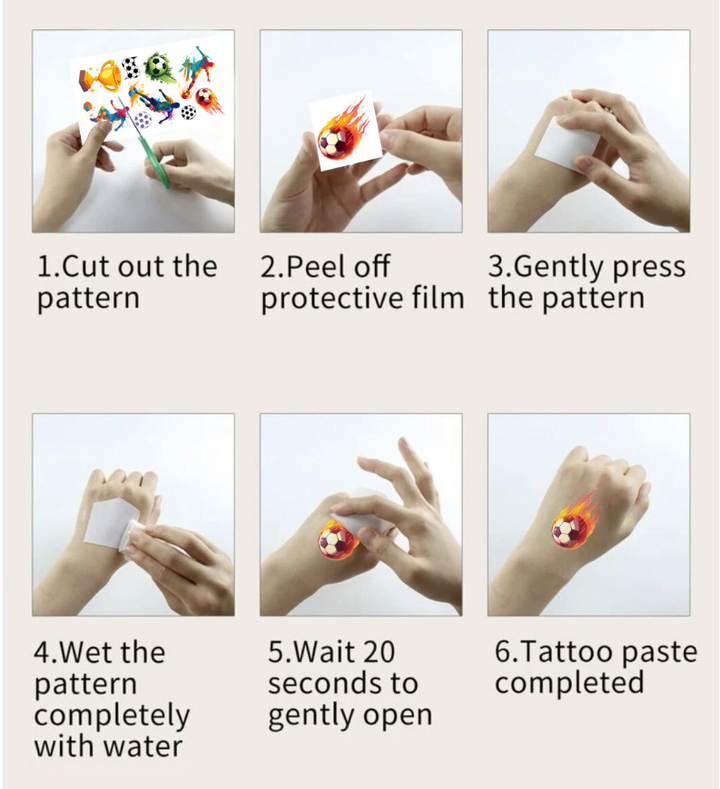 1.Cut out the pattern

2.Peel off protective film

3.Gently press the pattern

4.Wet the pattern completely with water

5.Wait 20 seconds to gently open

6.Tattoo paste completed