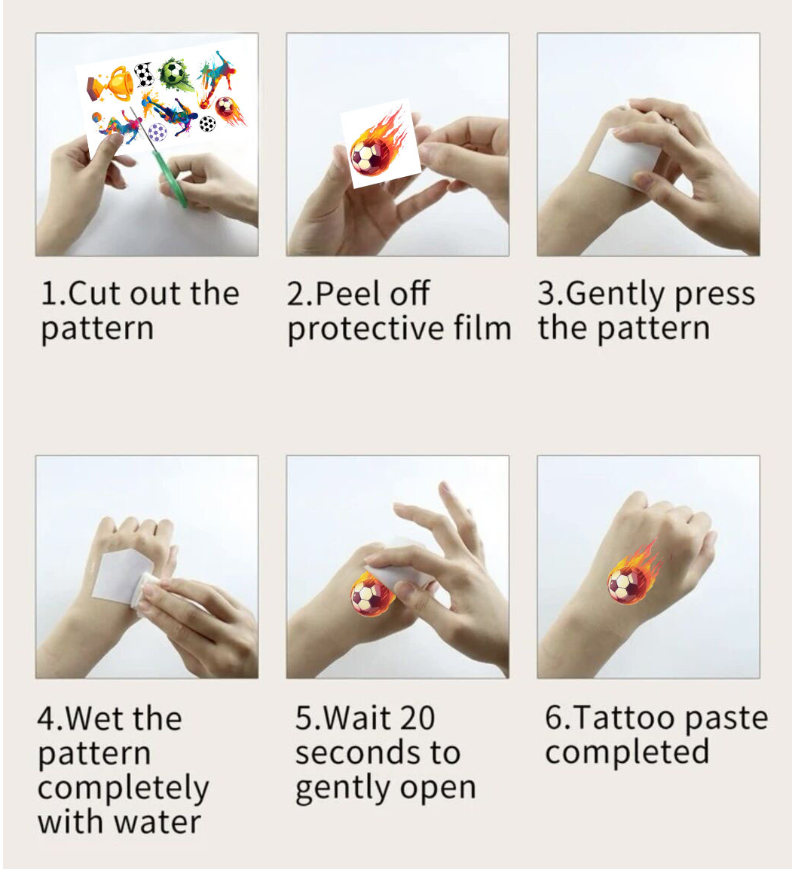 1.Cut out the pattern

2.Peel off protective film

3.Gently press the pattern

4.Wet the pattern completely with water

5.Wait 20 seconds to gently open

6.Tattoo paste completed