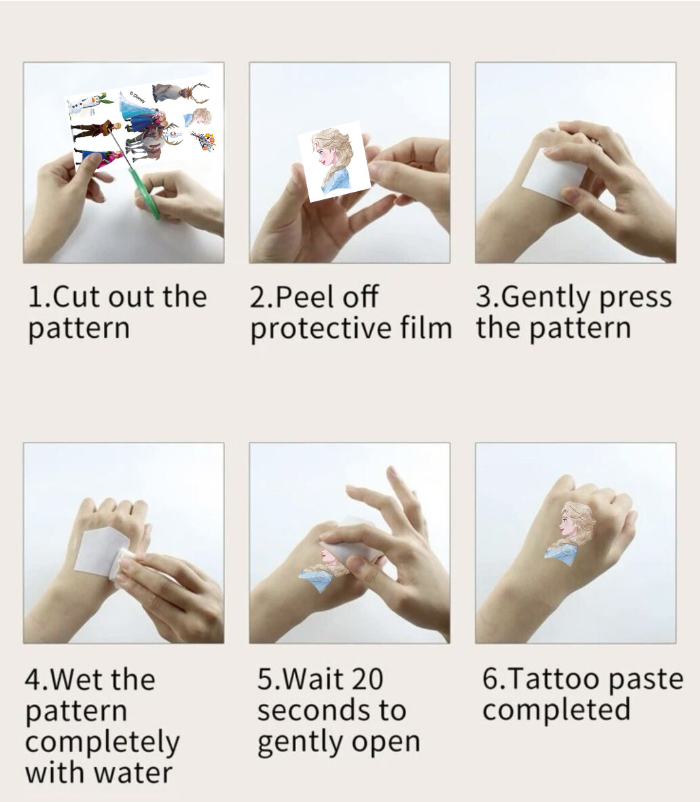 1.Cut out the pattern

2.Peel off protective film

3.Gently press the pattern

4.Wet the pattern completely with water

5.Wait 20 seconds to gently open

6.Tattoo paste completed